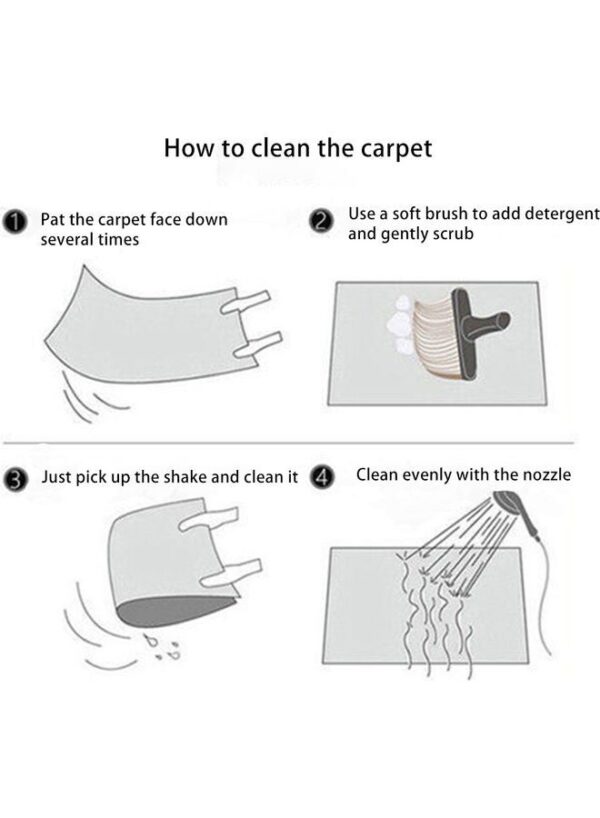 How to clean the carpet

1 Pat the carpet face down several times

2 Use a soft brush to add detergent and gently scrub

3 Just pick up the shake and clean it

4 Clean evenly with the nozzle