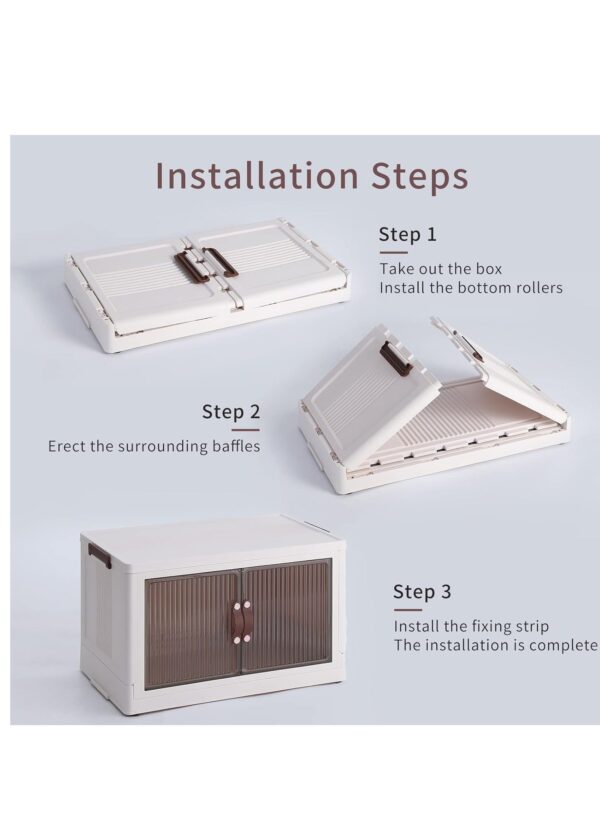 Installation Steps

Step 1

Take out the box
Install the bottom rollers

Step 2

Erect the surrounding baffles

Step 3

Install the fixing strip
The installation is complete