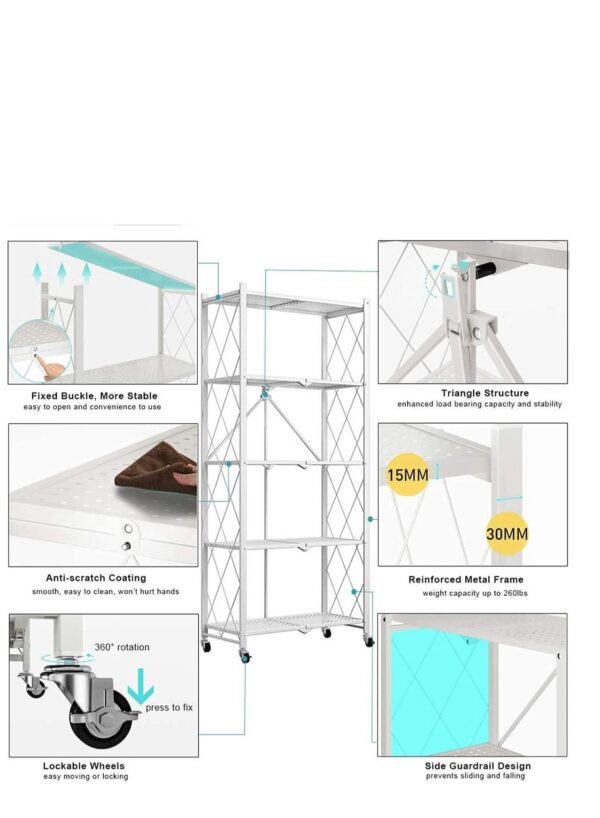 Fixed Buckle, More Stable
easy to open and convenience to use

Anti-scratch Coating
smooth, easy to clean, won't hurt hands

360° rotation

press to fix

Lockable Wheels
easy moving or locking

Triangle Structure
enhanced load bearing capacity and stability

15MM

30MM

Reinforced Metal Frame
weight capacity up to 260lbs

Side Guardrail Design
prevents sliding and falling