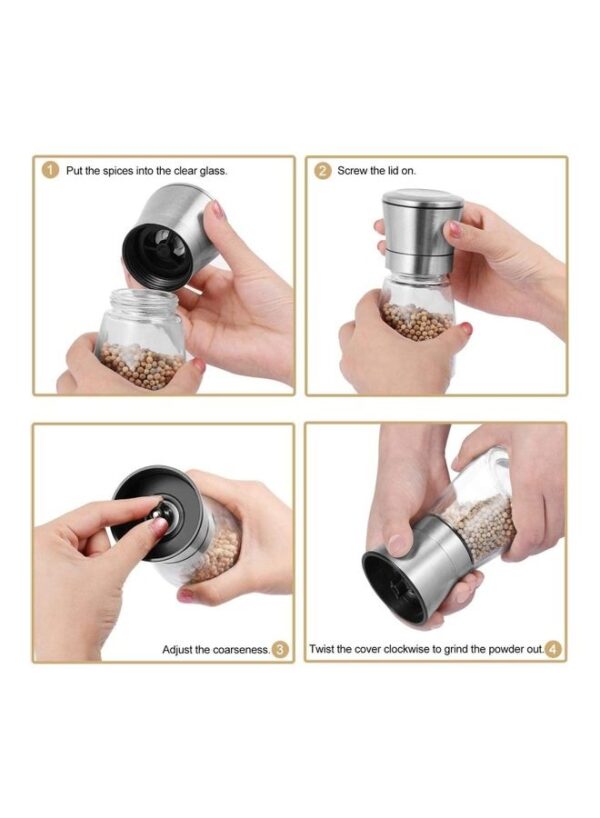 1 Put the spices into the clear glass.

2 Screw the lid on.

Adjust the coarseness. 3

Twist the cover clockwise to grind the powder out. 4