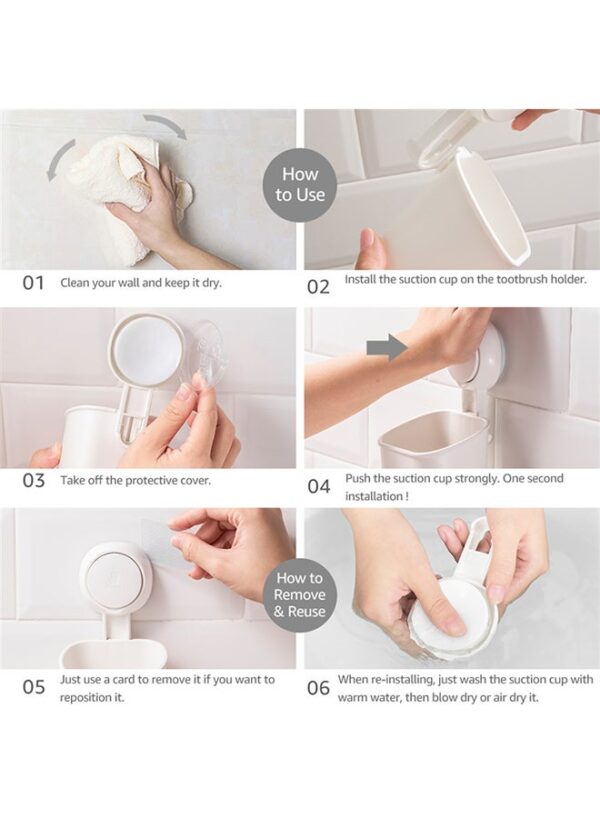 How to Use

01 Clean your wall and keep it dry.

02 Install the suction cup on the tootbrush holder.

03 Take off the protective cover.

04 Push the suction cup strongly. One second installation !

How to Remove & Reuse

05 Just use a card to remove it if you want to reposition it.

06 When re-installing, just wash the suction cup with warm water, then blow dry or air dry it.